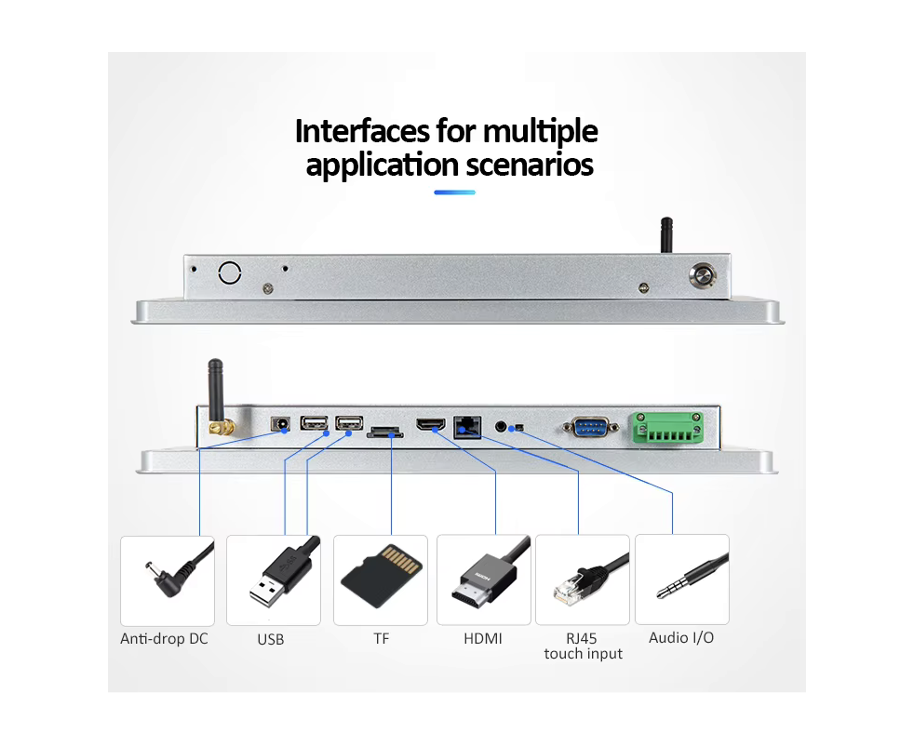 Interfaces for multiple application scenarios

Anti-drop DC

USB

TF

HDMI

RJ45
touch input

Audio I/O